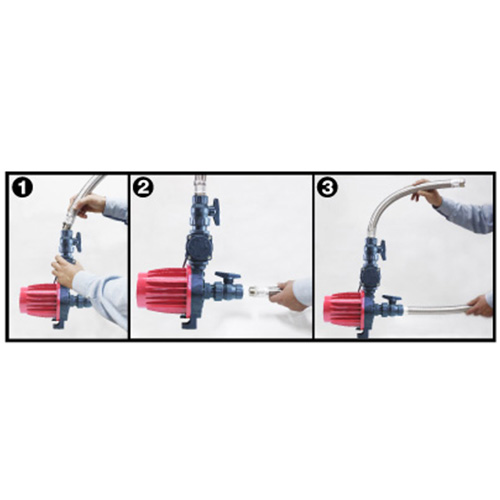 1

2

3